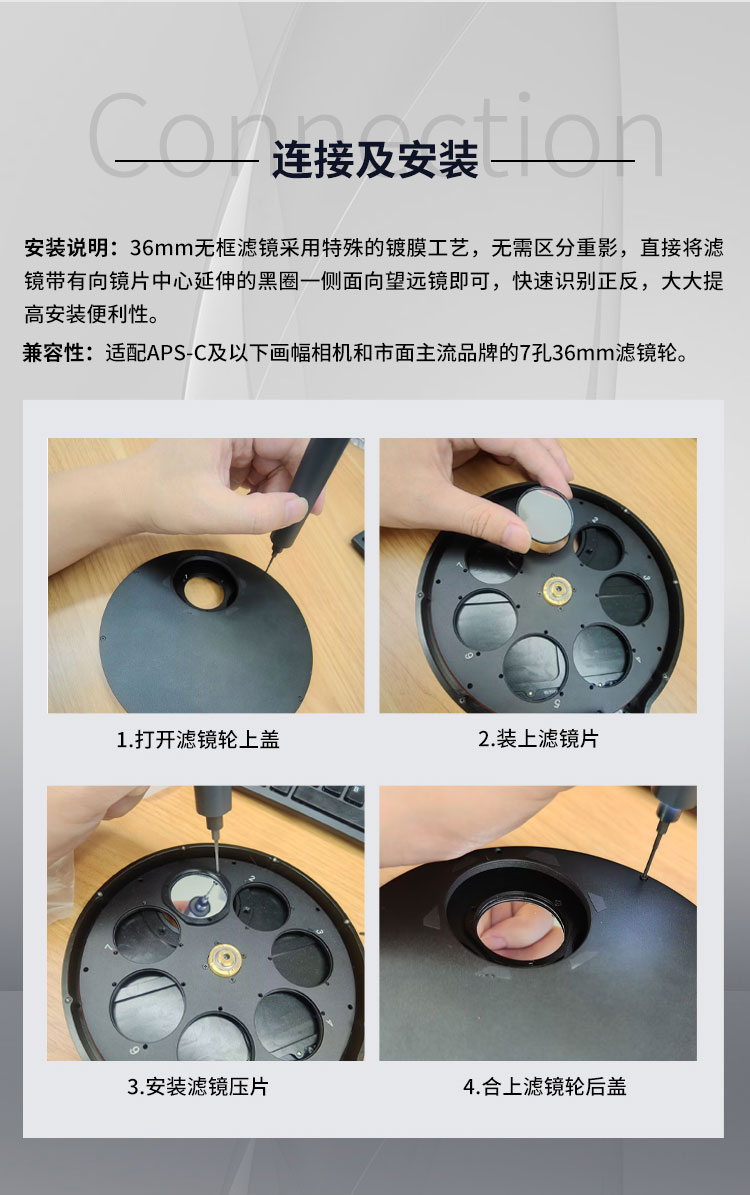 Connection
连接及安装

安装说明：36mm无框滤镜采用特殊的镀膜工艺，无需区分重影，直接将滤镜带有向镜片中心延伸的黑圈一侧面向望远镜即可，快速识别正反，大大提高安装便利性。

兼容性：适配APS-C及以下画幅相机和市面主流品牌的7孔36mm滤镜轮。

1.打开滤镜轮上盖

2.装上滤镜片

3.安装滤镜压片

4.合上滤镜轮后盖